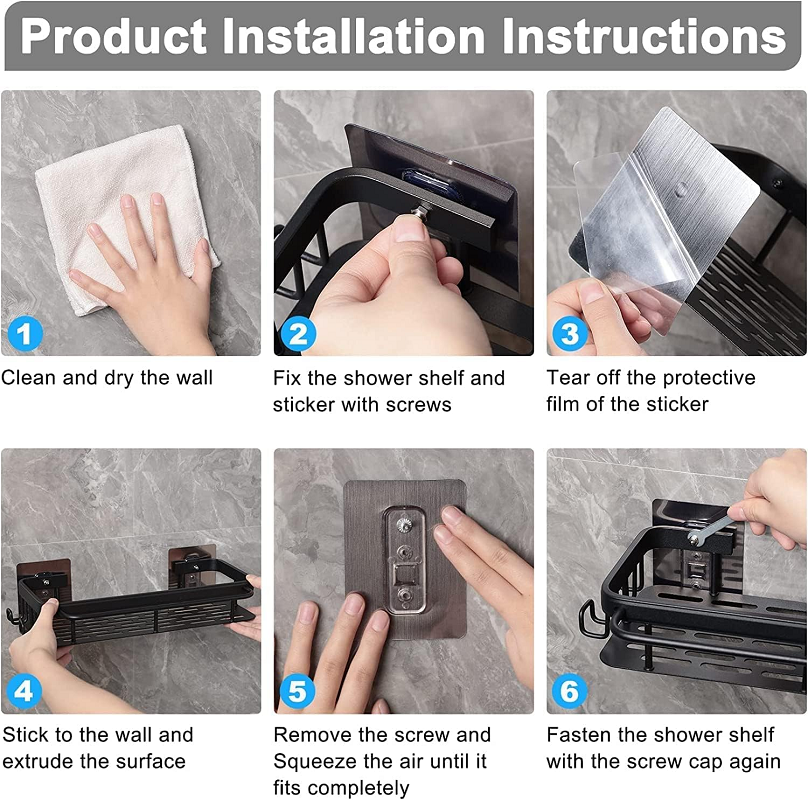 Product Installation Instructions

1
Clean and dry the wall

2
Fix the shower shelf and sticker with screws

3
Tear off the protective film of the sticker

4
Stick to the wall and extrude the surface

5
Remove the screw and Squeeze the air until it fits completely

6
Fasten the shower shelf with the screw cap again